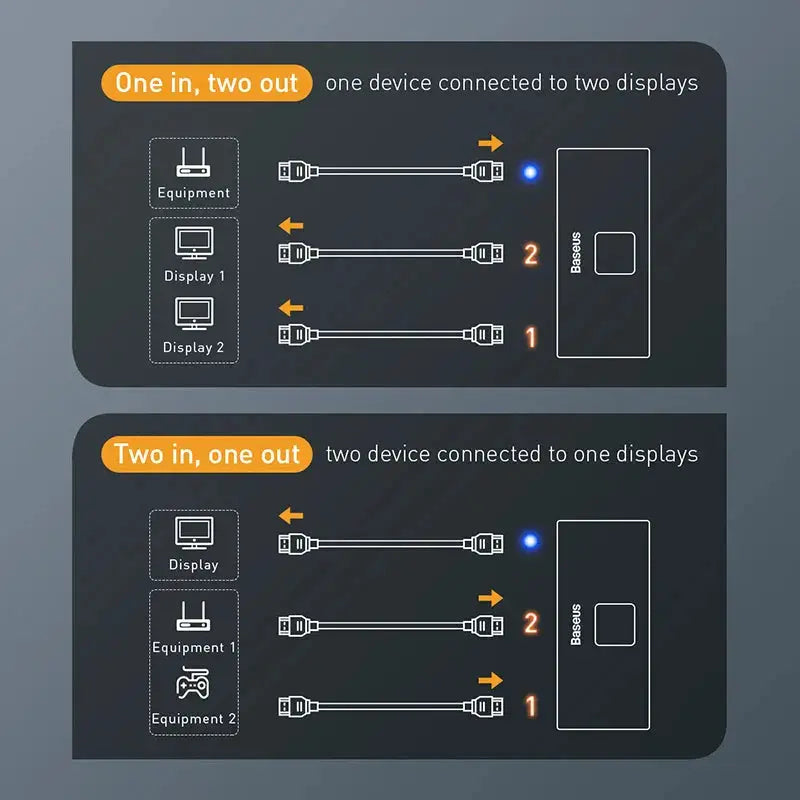 One in, two out one device connected to two displays

Equipment

Display 1

Display 2

2

1

Baseus

Two in, one out two device connected to one displays

Display

Equipment 1

Equipment 2

2

1

Baseus