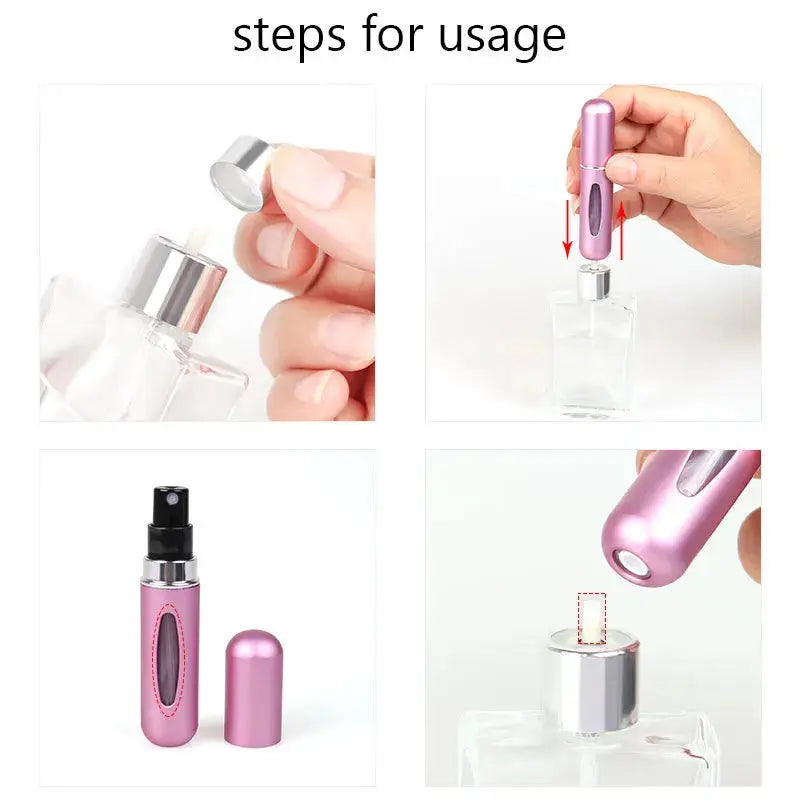 steps for usage