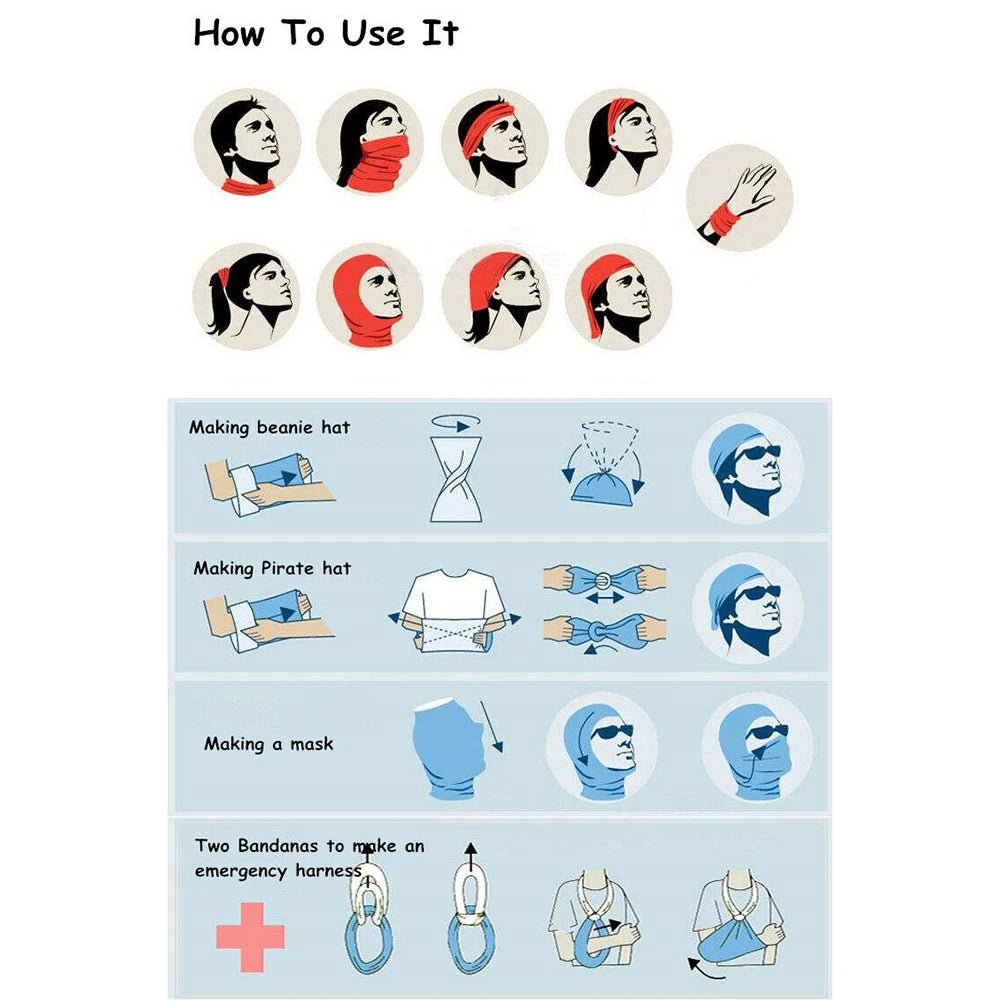 How To Use It

Making beanie hat

Making Pirate hat

Making a mask

Two Bandanas to make an emergency harness