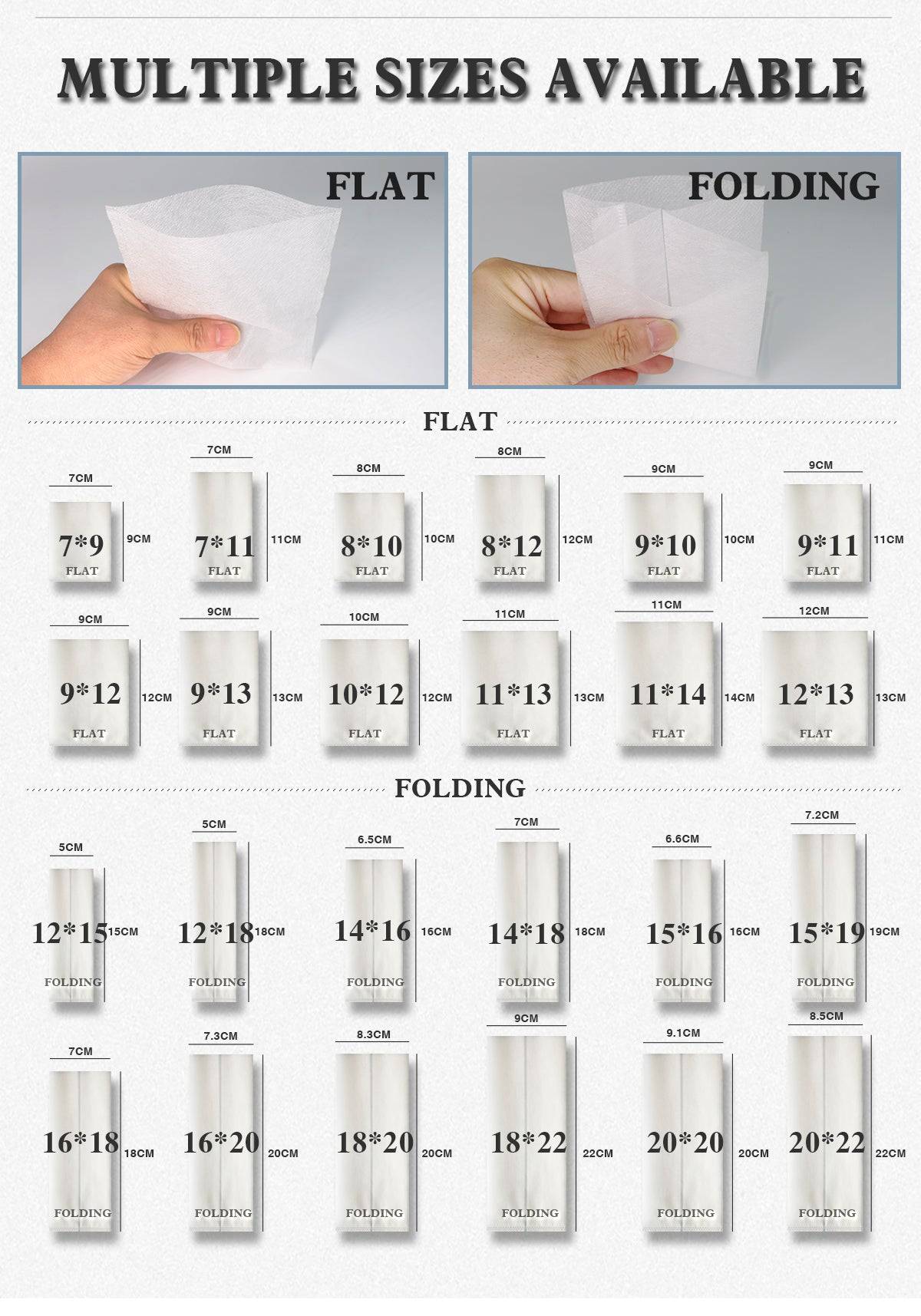 MULTIPLE SIZES AVAILABLE

FLAT

FOLDING

FLAT

7CM
7*9
FLAT
9CM

7CM
7*11
FLAT
11CM

8CM
8*10
FLAT
10CM

8CM
8*12
FLAT
12CM

9CM
9*10
FLAT
10CM

9CM
9*11
FLAT
11CM

9CM
9*12
FLAT
12CM

9CM
9*13
FLAT
13CM

10CM
10*12
FLAT
12CM

11CM
11*13
FLAT
13CM

11CM
11*14
FLAT
14CM

12CM
12*13
FLAT
13CM

FOLDING

5CM
12*15
FOLDING
15CM

5CM
12*18
FOLDING
18CM

6.5CM
14*16
FOLDING
16CM

7CM
14*18
FOLDING
18CM

6.6CM
15*16
FOLDING
16CM

7.2CM
15*19
FOLDING
19CM

7CM
16*18
FOLDING
18CM

7.3CM
16*20
FOLDING
20CM

8.3CM
18*20
FOLDING
20CM

9CM
18*22
FOLDING
22CM

9.1CM
20*20
FOLDING
20CM

8.5CM
20*22
FOLDING
22CM